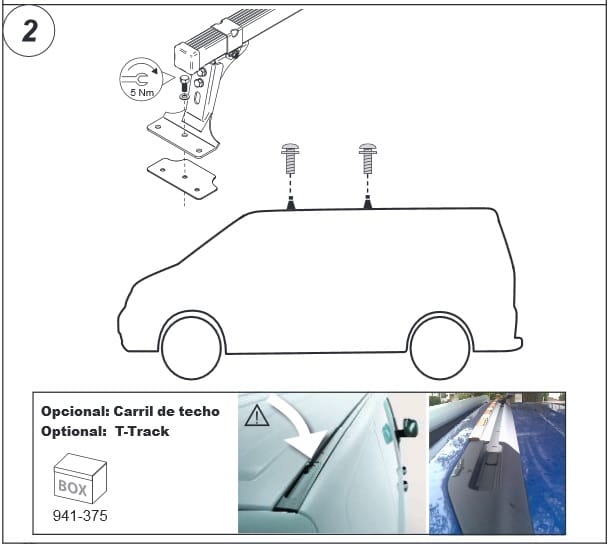 2

5 Nm

Opcional: Carril de techo
Optional: T-Track

BOX
941-375