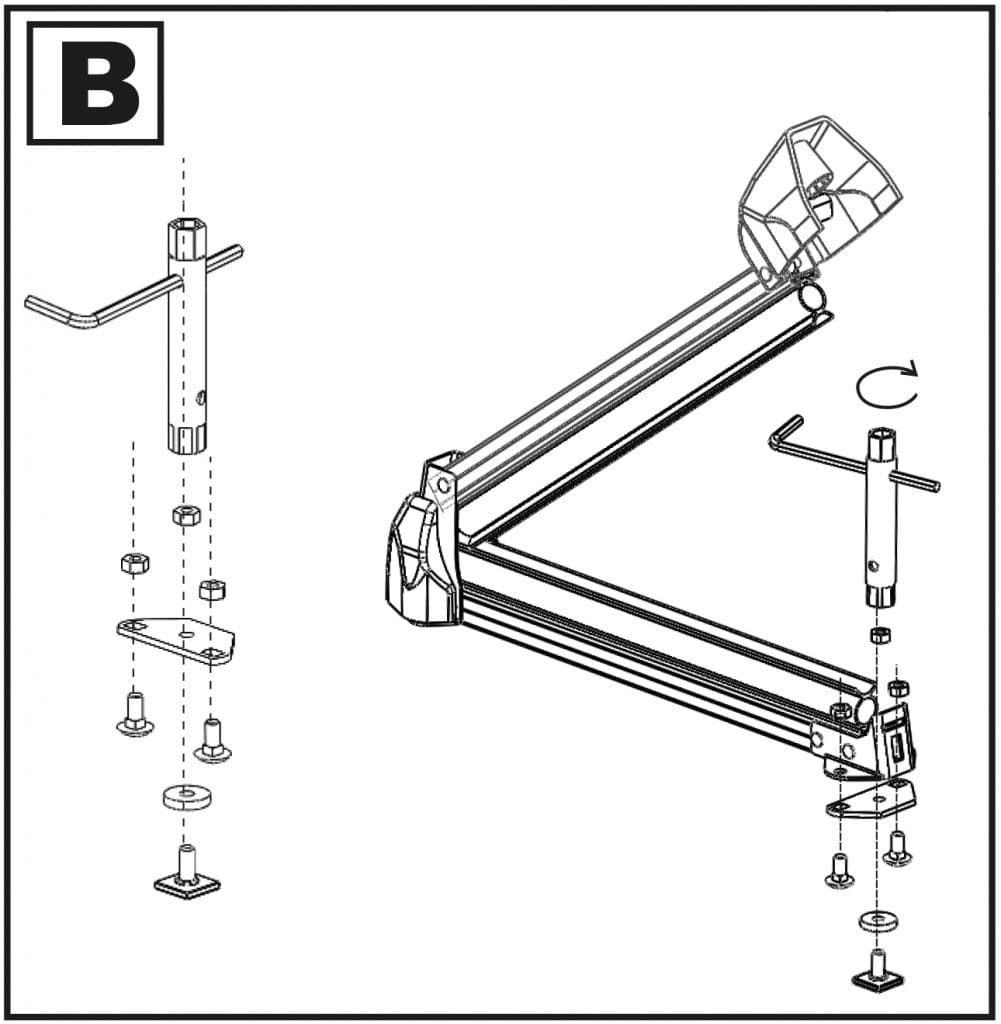 B