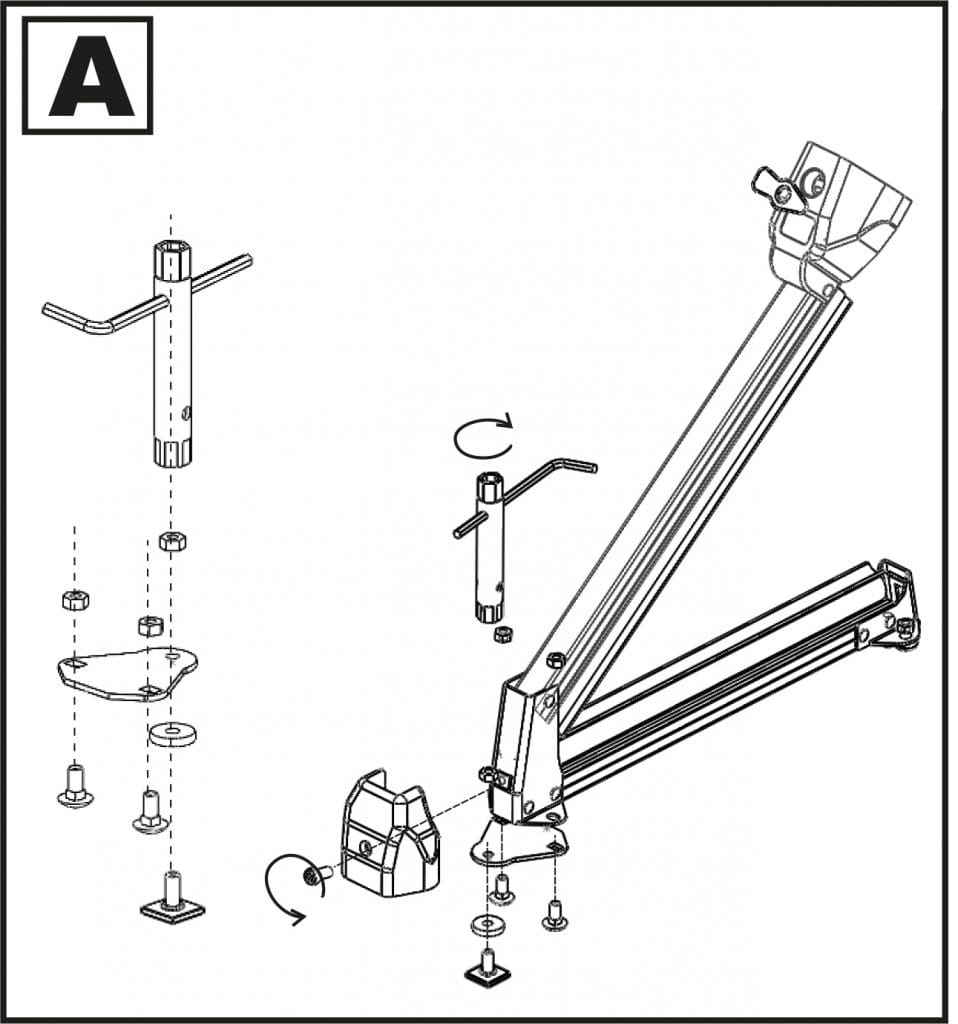 A