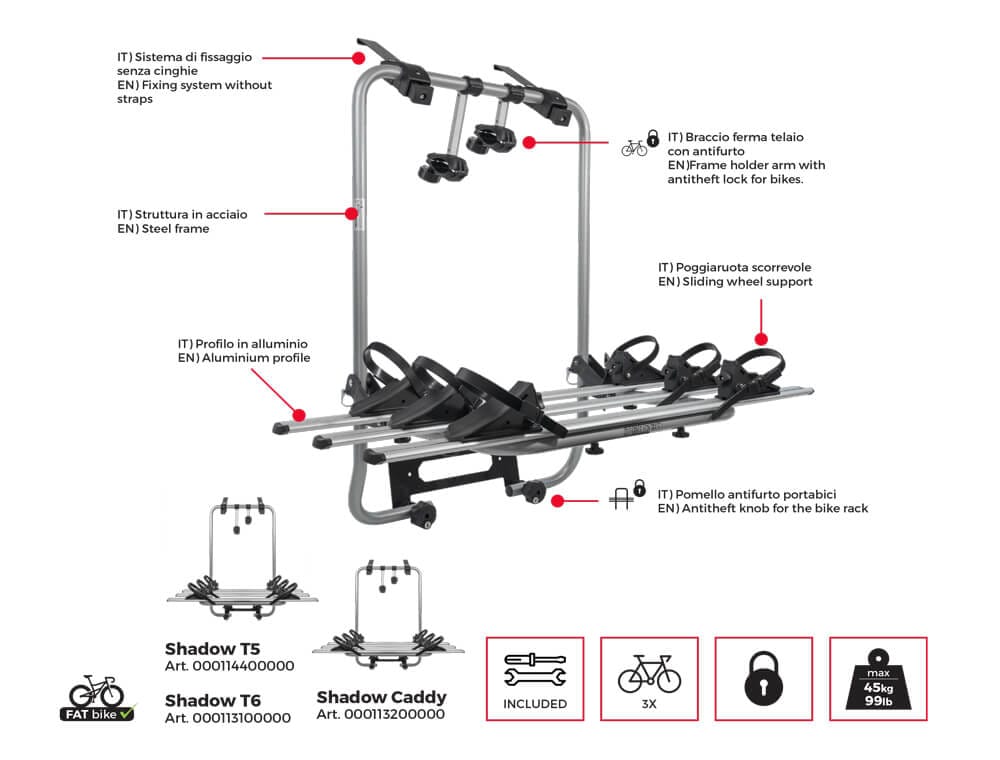 IT) Sistema di fissaggio senza cinghie
EN) Fixing system without straps

IT) Braccio ferma telaio con antifurto
EN)Frame holder arm with antitheft lock for bikes.

IT) Struttura in acciaio
EN) Steel frame

IT) Poggiaruota scorrevole
EN) Sliding wheel support

IT) Profilo in alluminio
EN) Aluminium profile

IT) Pomello antifurto portabici
EN) Antitheft knob for the bike rack

Shadow T5
Art. 000114400000

Shadow T6
Art. 000113100000

Shadow Caddy
Art. 000113200000

FAT bike

INCLUDED

3X

max
45kg
99lb